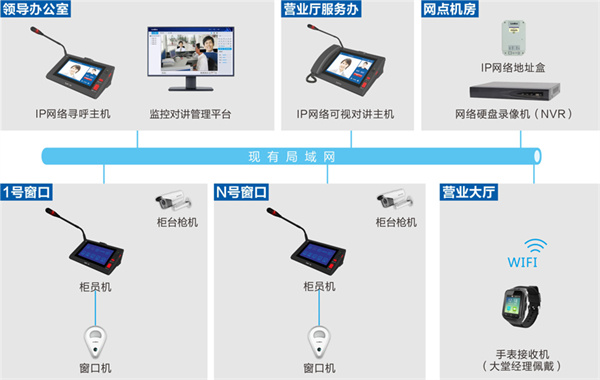 领导办公室

IP网络寻呼主机

监控对讲管理平台

营业厅服务办

IP网络可视对讲主机

网点机房

IP网络地址盒

网络硬盘录像机（NVR）

现有局域网

1号窗口

柜台枪机

柜员机

窗口机

N号窗口

柜台枪机

柜员机

窗口机

营业大厅

WIFI

手表接收机
（大堂经理佩戴）